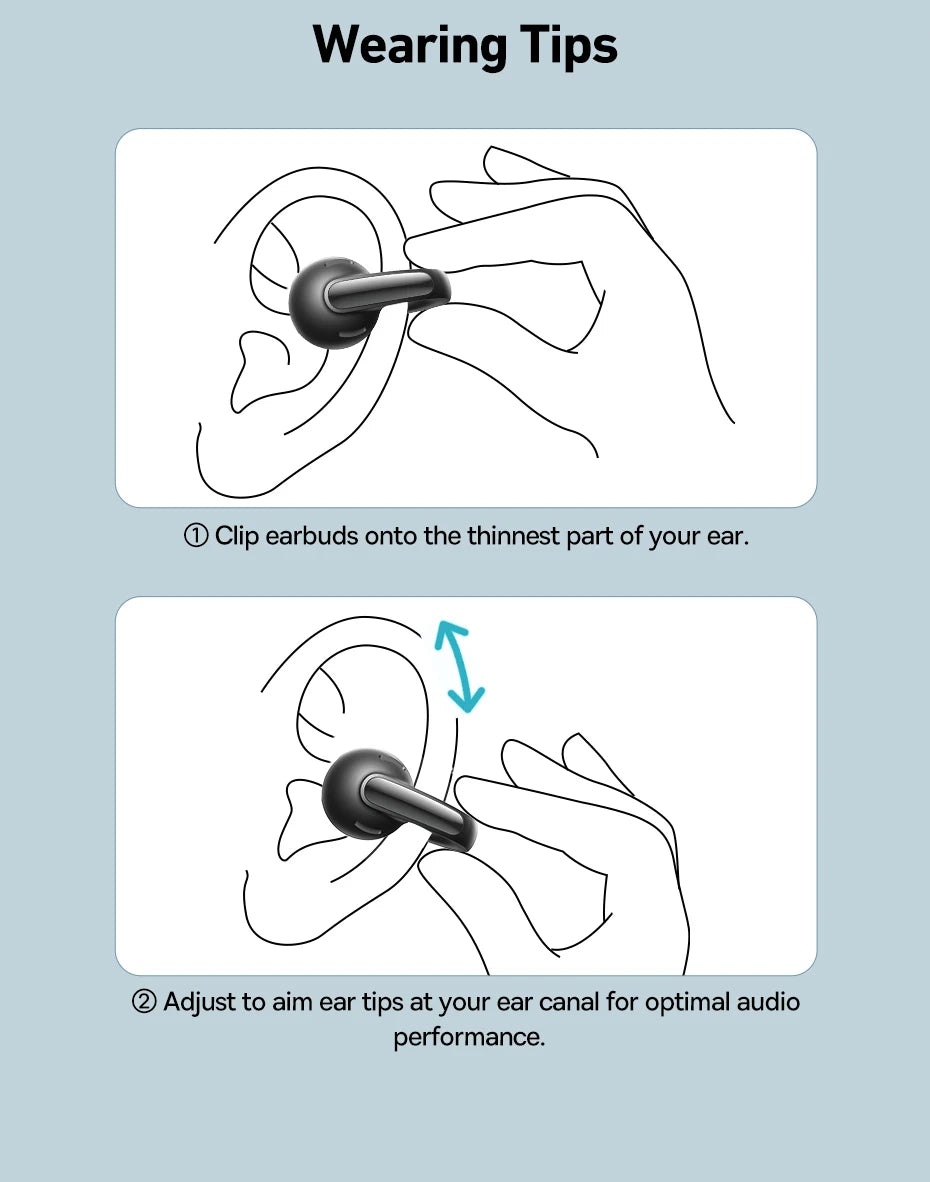 Wearing Tips

① Clip earbuds onto the thinnest part of your ear.

② Adjust to aim ear tips at your ear canal for optimal audio performance.